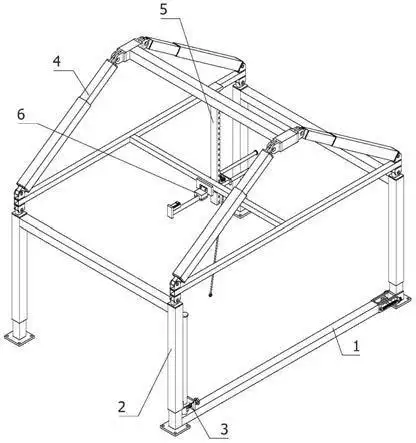 5
4
6
1
2
3