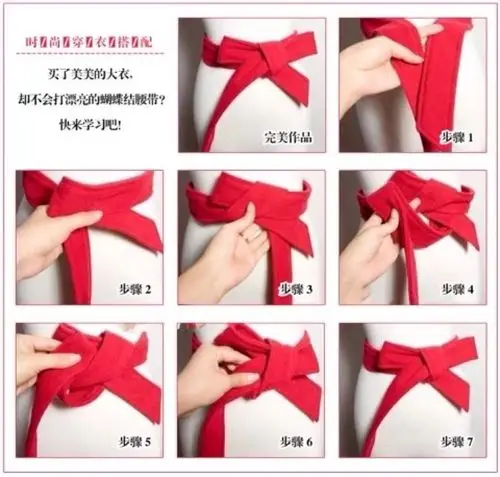 时/尚/穿/衣/搭/配

买了美美的大衣，

却不会打漂亮的蝴蝶结腰带？

快来学习吧！

完美作品

步骤 1

步骤 2

步骤 3

步骤 4

步骤 5

步骤 6

步骤 7