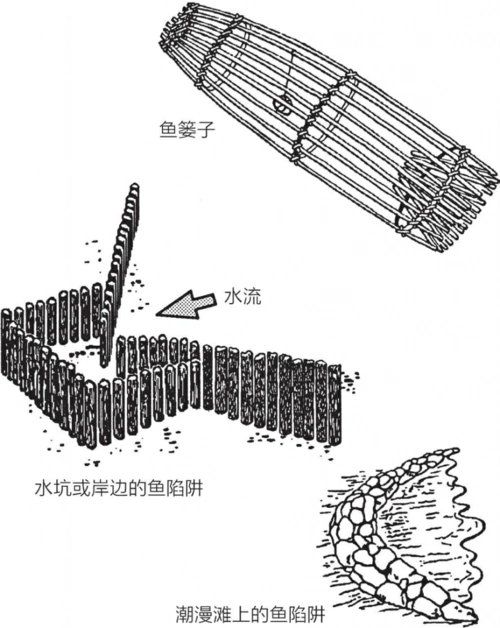 鱼篓子

水流

水坑或岸边的鱼陷阱

潮漫滩上的鱼陷阱