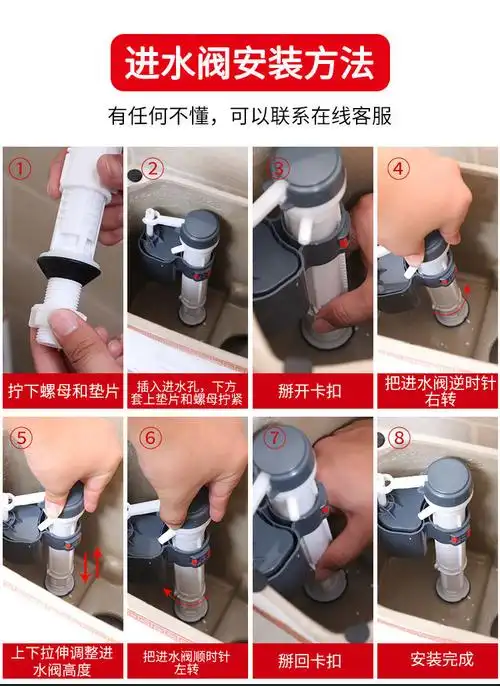 进水阀安装方法

有任何不懂，可以联系在线客服

①
拧下螺母和垫片

②
插入进水孔，下方套上垫片和螺母拧紧

③
掰开卡扣

④
把进水阀逆时针右转

⑤
上下拉伸调整进水阀高度

⑥
把进水阀顺时针左转

⑦
掰回卡扣

⑧
安装完成