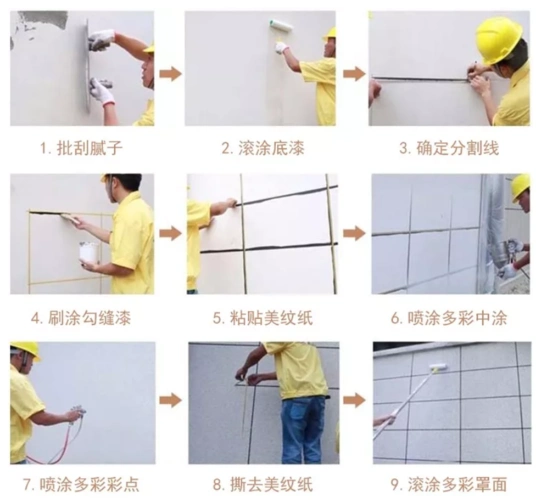 1. 批刮腻子

2. 滚涂底漆

3. 确定分割线

4. 刷涂勾缝漆

5. 粘贴美纹纸

6. 喷涂多彩中涂

7. 喷涂多彩彩点

8. 撕去美纹纸

9. 滚涂多彩罩面