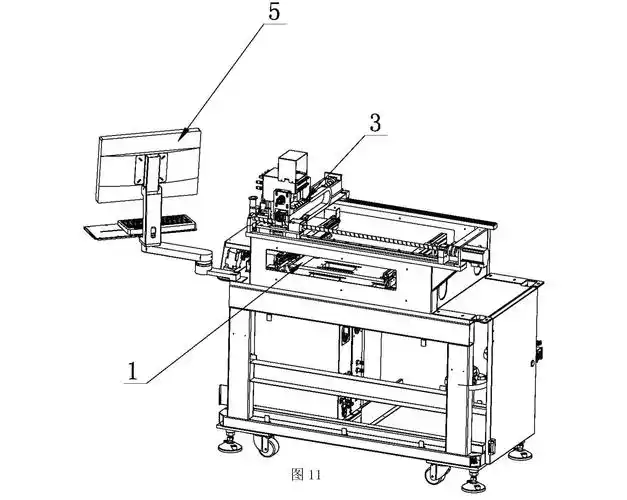 5

3

1

图 11