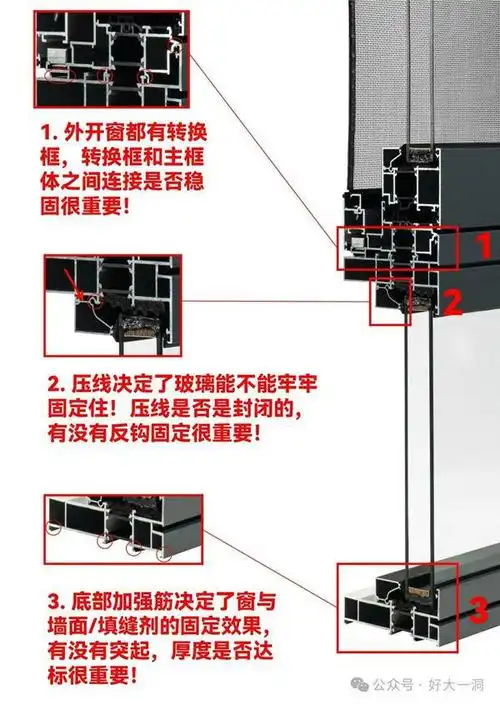 1. 外开窗都有转换框，转换框和主框体之间连接是否稳固很重要！

1

2

2. 压线决定了玻璃能不能牢牢固定住！压线是否是封闭的，有没有反钩固定很重要！

3. 底部加强筋决定了窗与墙面/填缝剂的固定效果，有没有突起，厚度是否达标很重要！

3

公众号 · 好大一洞