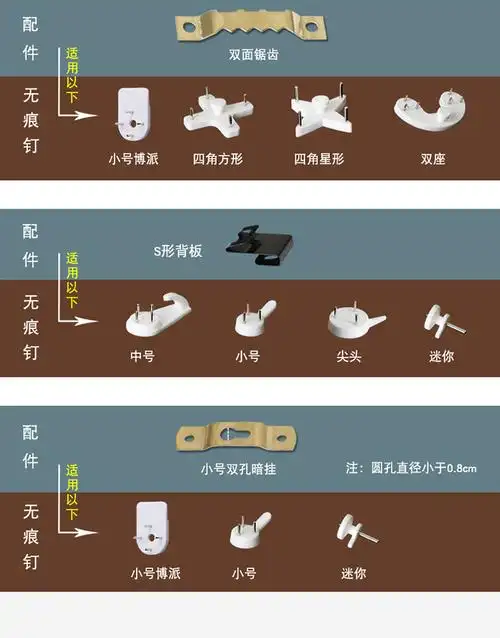 配件

双面锯齿

适用以下

无痕钉

小号博派　四角方形　四角星形　双座

配件

S形背板

适用以下

无痕钉

中号　小号　尖头　迷你

配件

小号双孔暗挂

注：圆孔直径小于0.8cm

适用以下

无痕钉

小号博派　小号　迷你