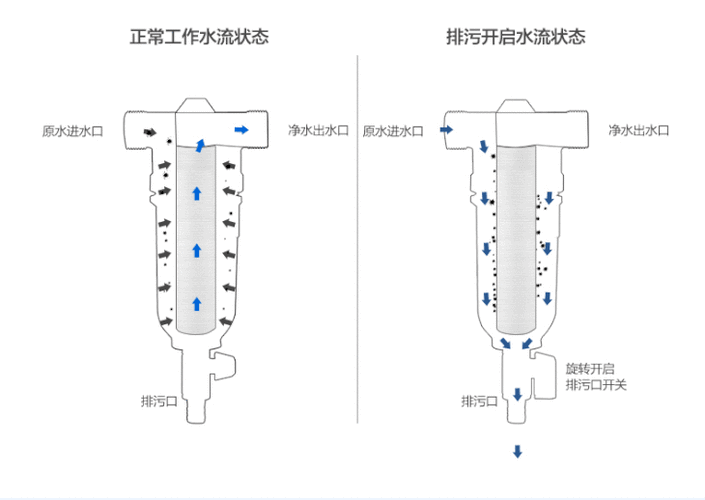 正常工作水流状态

原水进水口

净水出水口

排污口

排污开启水流状态

原水进水口

净水出水口

旋转开启
排污口开关

排污口