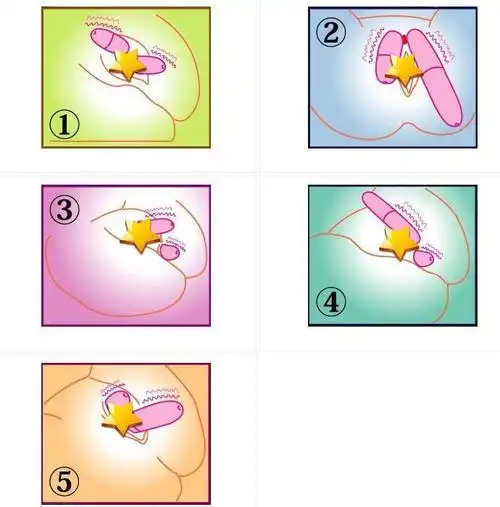 ①
②
③
④
⑤