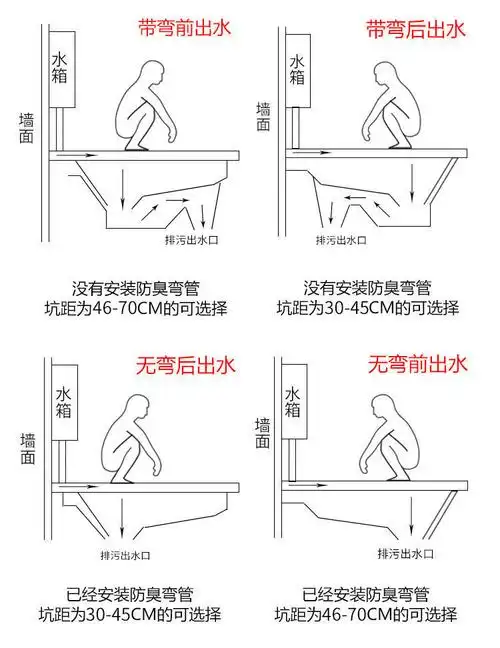 带弯前出水

水箱

墙面

排污出水口

没有安装防臭弯管
坑距为46-70CM的可选择

带弯后出水

水箱

墙面

排污出水口

没有安装防臭弯管
坑距为30-45CM的可选择

无弯后出水

水箱

墙面

排污出水口

已经安装防臭弯管
坑距为30-45CM的可选择

无弯前出水

水箱

墙面

排污出水口

已经安装防臭弯管
坑距为46-70CM的可选择