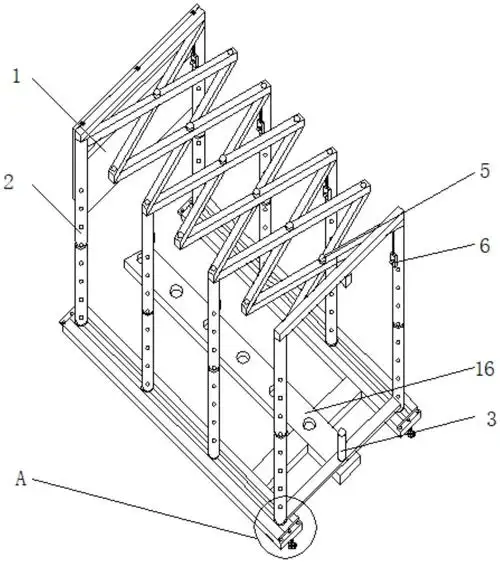 1
2
5
6
16
3
A