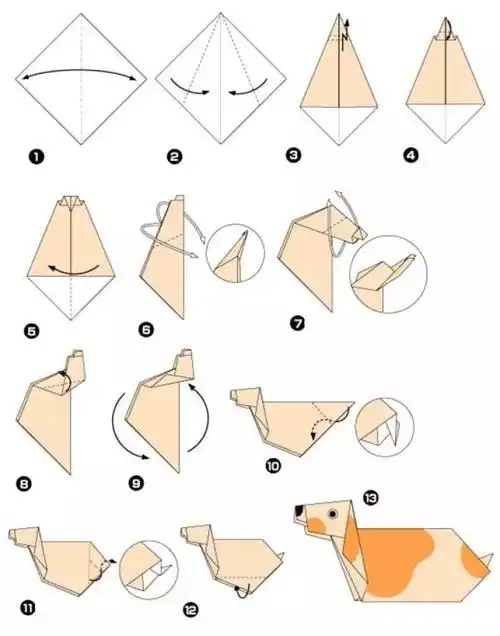 1
2
3
4
5
6
7
8
9
10
11
12
13