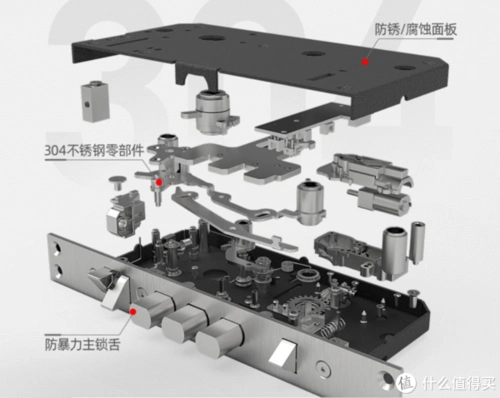 304

防锈/腐蚀面板

304不锈钢零部件

防暴力主锁舌

值 什么值得买