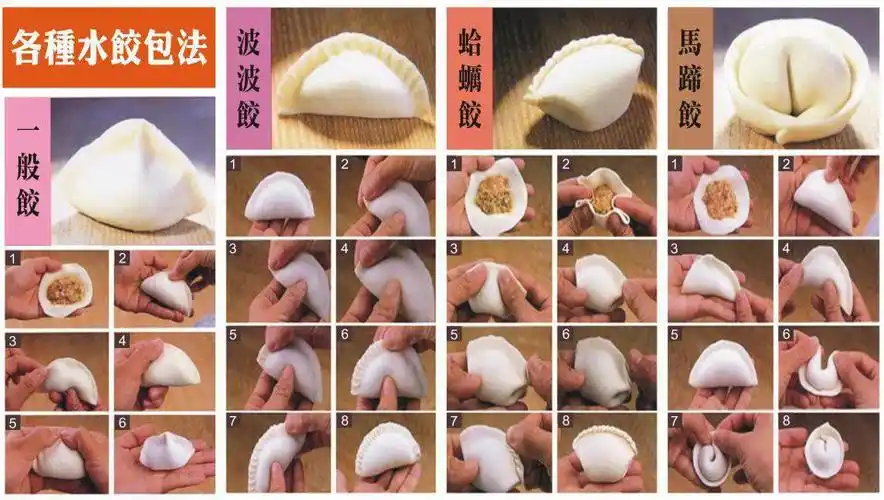 各種水餃包法

一般餃

1 2 3 4 5 6

波波餃

1 2 3 4 5 6 7 8

蛤蠣餃

1 2 3 4 5 6 7 8

馬蹄餃

1 2 3 4 5 6 7 8