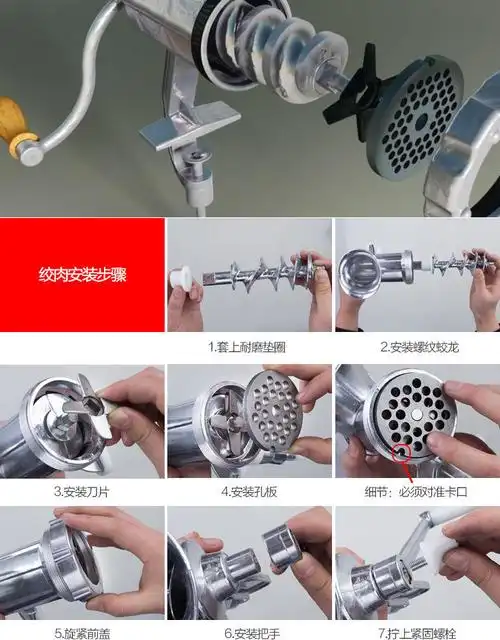 绞肉安装步骤

1.套上耐磨垫圈

2.安装螺纹蛟龙

3.安装刀片

4.安装孔板

细节：必须对准卡口

5.旋紧前盖

6.安装把手

7.拧上紧固螺栓