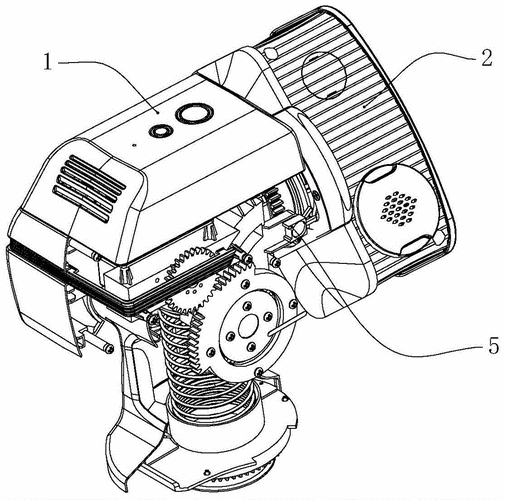 1
2
5