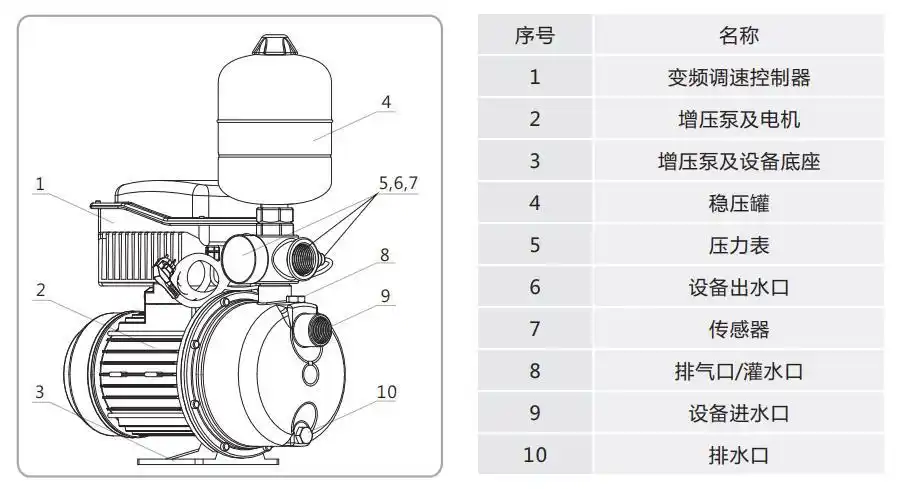 4
1
5,6,7
8
2
9
3
10

| 序号 | 名称 |
|---|---|
| 1 | 变频调速控制器 |
| 2 | 增压泵及电机 |
| 3 | 增压泵及设备底座 |
| 4 | 稳压罐 |
| 5 | 压力表 |
| 6 | 设备出水口 |
| 7 | 传感器 |
| 8 | 排气口/灌水口 |
| 9 | 设备进水口 |
| 10 | 排水口 |