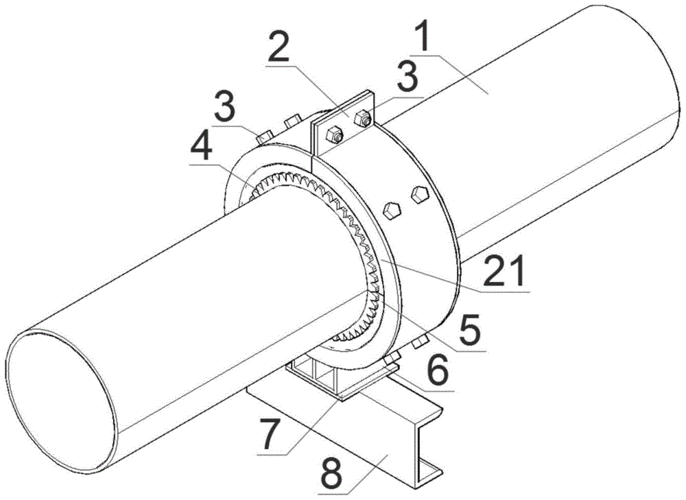 2
1
3
3
4
21
5
6
7
8