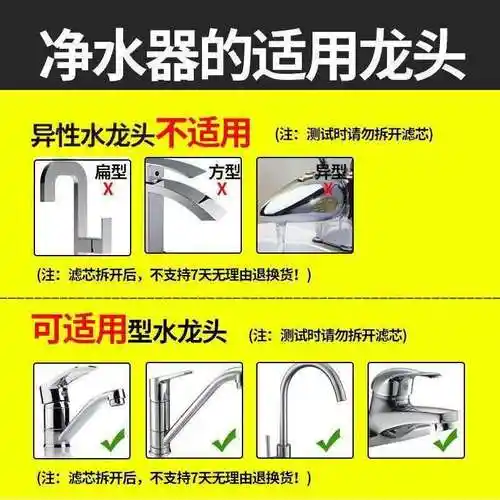 净水器的适用龙头

异性水龙头不适用 (注：测试时请勿拆开滤芯)

扁型 X

方型 X

异型 X

(注：滤芯拆开后，不支持7天无理由退换货！)

可适用型水龙头 (注：测试时请勿拆开滤芯)

(注：滤芯拆开后，不支持7天无理由退换货！)