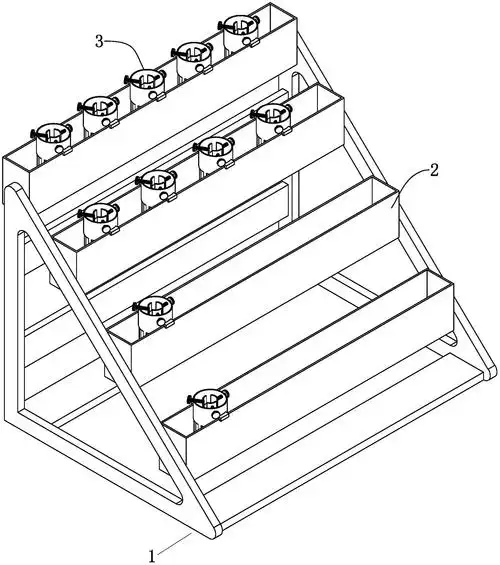 3
2
1