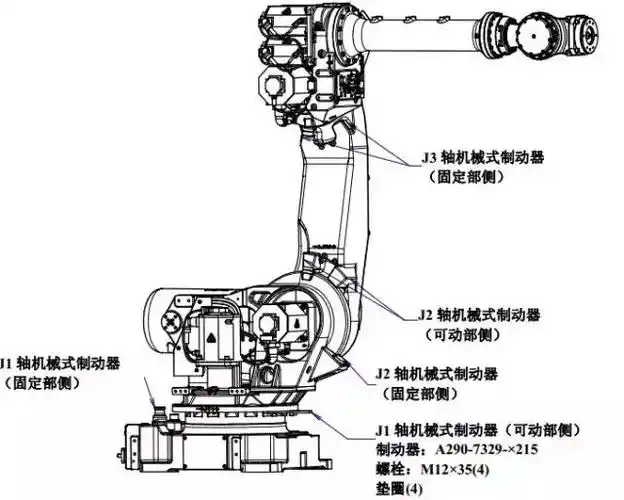 J3 轴机械式制动器
（固定部侧）

J2 轴机械式制动器
（可动部侧）

J1 轴机械式制动器
（固定部侧）

J2 轴机械式制动器
（固定部侧）

J1 轴机械式制动器（可动部侧）
制动器：A290-7329-×215
螺栓：M12×35(4)
垫圈(4)