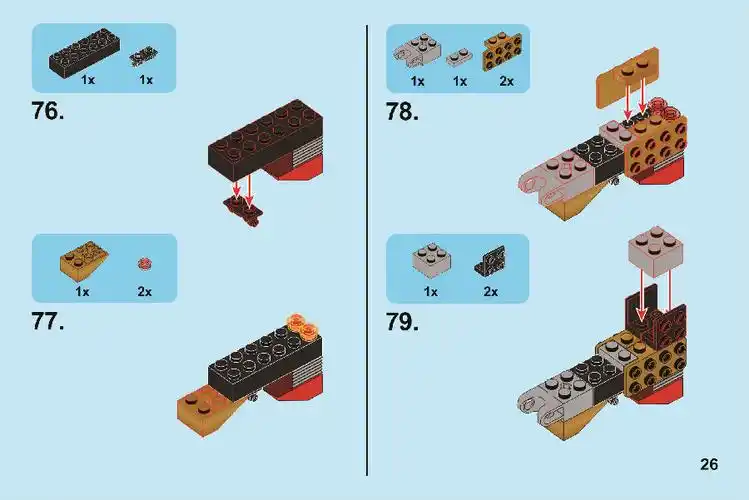 1x 1x

76.

1x 2x

77.

1x 1x 2x

78.

1x 2x

79.

26