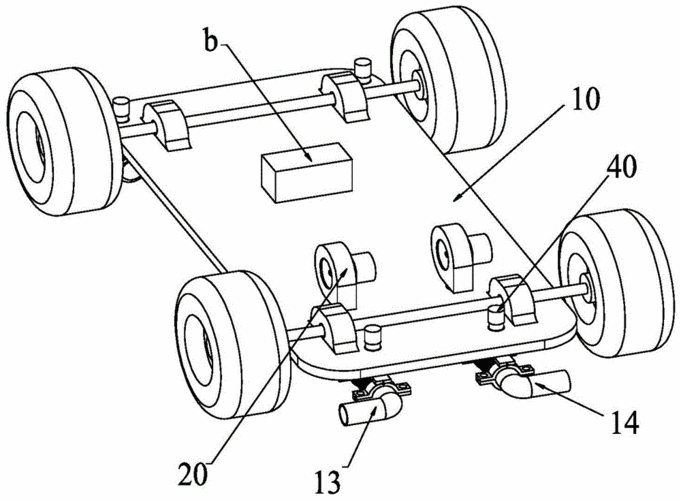 b
10
40
14
20
13