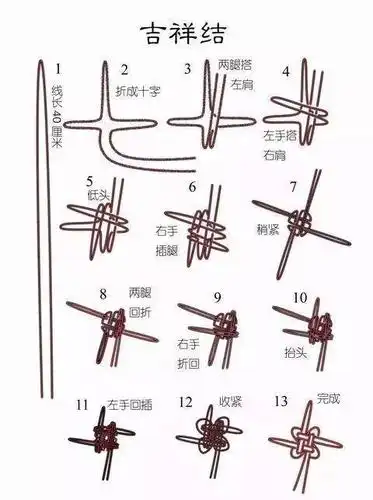 吉祥结

1 线长40厘米

2 折成十字

3 两腿搭左肩

4 左手搭右肩

5 低头

6 右手插腿

7 稍紧

8 两腿回折

9 右手折回

10 抬头

11 左手回插

12 收紧

13 完成