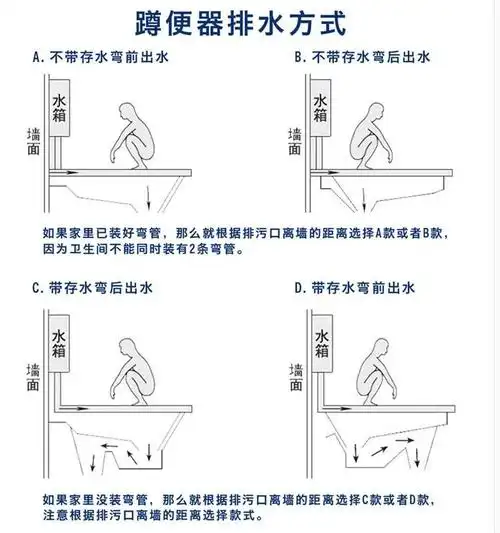 蹲便器排水方式

A. 不带存水弯前出水

水箱

墙面

B. 不带存水弯后出水

水箱

墙面

如果家里已装好弯管，那么就根据排污口离墙的距离选择A款或者B款，因为卫生间不能同时装有2条弯管。

C. 带存水弯后出水

水箱

墙面

D. 带存水弯前出水

水箱

墙面

如果家里没装弯管，那么就根据排污口离墙的距离选择C款或者D款，注意根据排污口离墙的距离选择款式。