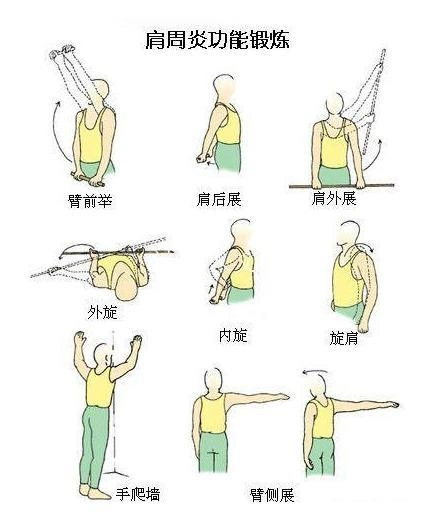 肩周炎功能锻炼

臂前举

肩后展

肩外展

外旋

内旋

旋肩

手爬墙

臂侧展