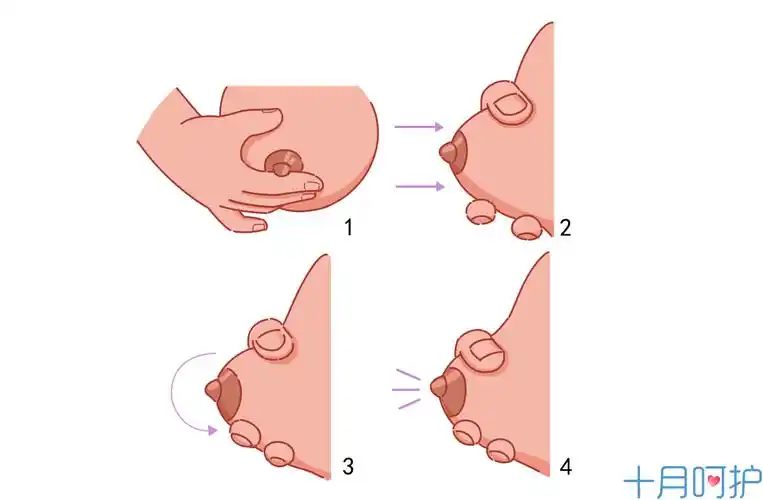 1

2

3

4

十月呵护