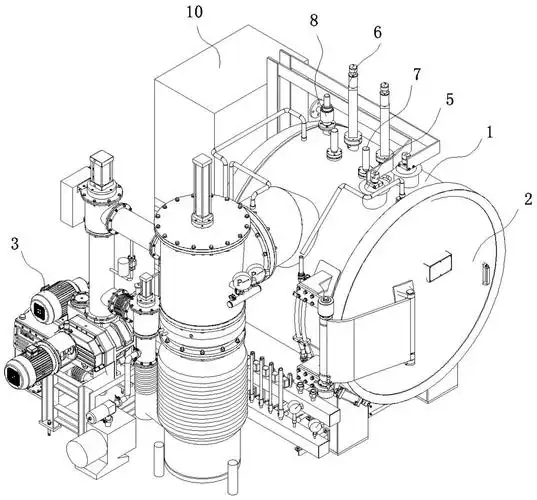 10
8
6
7
5
1
2
3