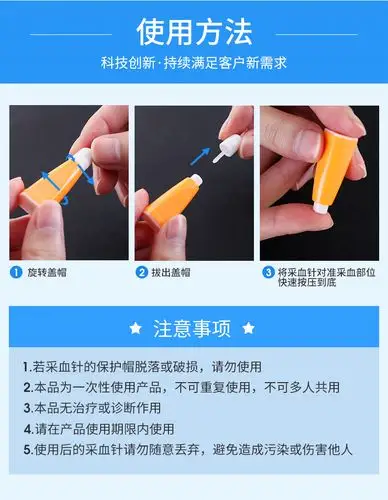 使用方法

科技创新·持续满足客户新需求

1 旋转盖帽

2 拔出盖帽

3 将采血针对准采血部位快速按压到底

★ 注意事项 ★

1.若采血针的保护帽脱落或破损，请勿使用

2.本品为一次性使用产品，不可重复使用，不可多人共用

3.本品无治疗或诊断作用

4.请在产品使用期限内使用

5.使用后的采血针请勿随意丢弃，避免造成污染或伤害他人