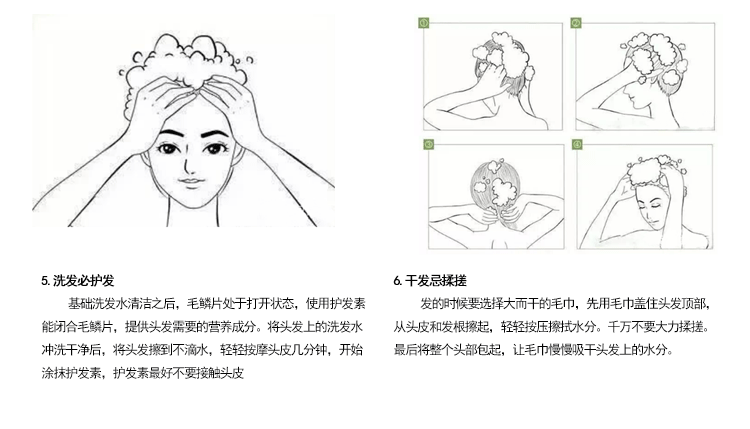 ①

②

③

④

5. 洗发必护发

基础洗发水清洁之后，毛鳞片处于打开状态，使用护发素能闭合毛鳞片，提供头发需要的营养成分。将头发上的洗发水冲洗干净后，将头发擦到不滴水，轻轻按摩头皮几分钟，开始涂抹护发素，护发素最好不要接触头皮

6. 干发忌揉搓

发的时候要选择大而干的毛巾，先用毛巾盖住头发顶部，从头皮和发根擦起，轻轻按压擦拭水分。千万不要大力揉搓。最后将整个头部包起，让毛巾慢慢吸干头发上的水分。