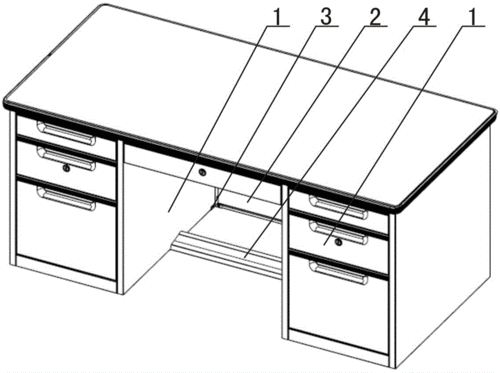 1 3 2 4 1