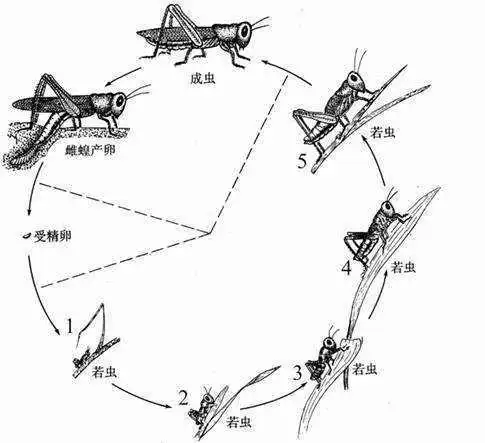 成虫

雌蝗产卵

受精卵

1
若虫

2
若虫

3
若虫

4
若虫

5
若虫