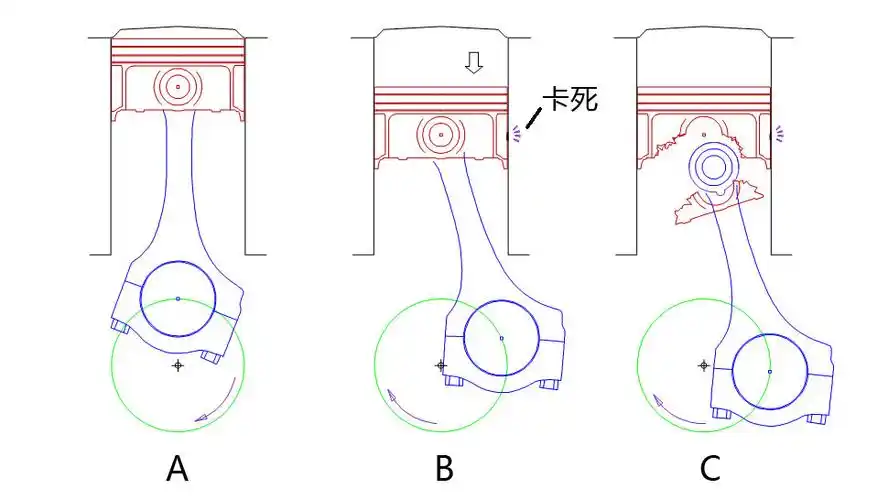 卡死

A

B

C