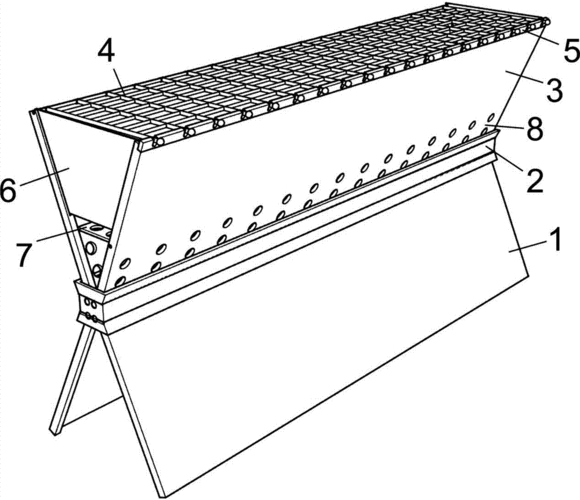 4
5
3
8
2
6
7
1