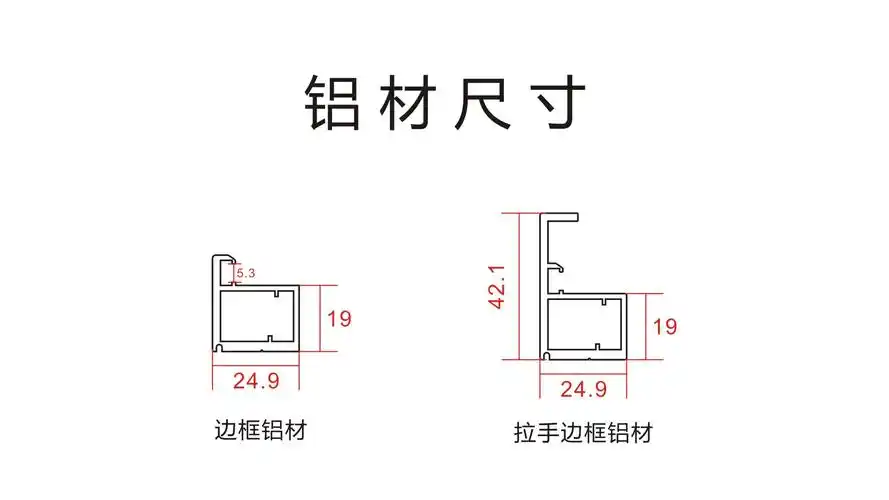 铝材尺寸

5.3

19

24.9

边框铝材

42.1

19

24.9

拉手边框铝材