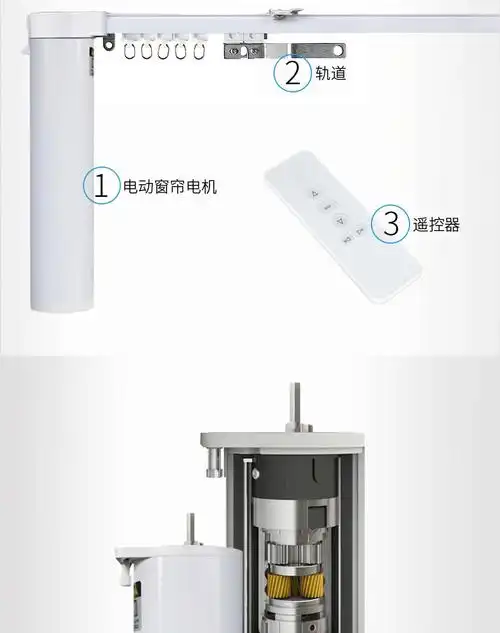 2 轨道

1 电动窗帘电机

3 遥控器