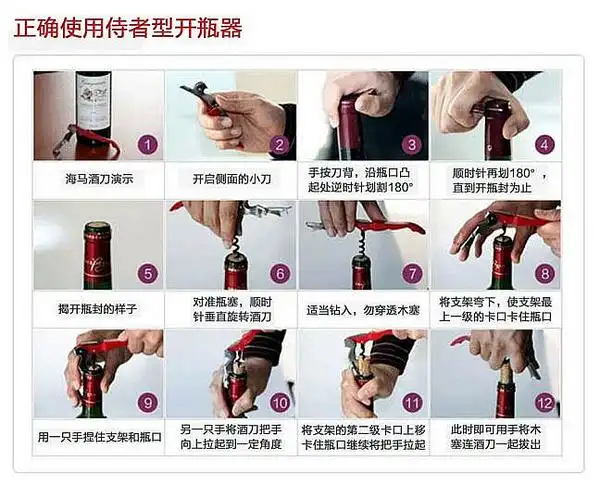 正确使用侍者型开瓶器

1
海马酒刀演示

2
开启侧面的小刀

3
手按刀背，沿瓶口凸起处逆时针划割180°

4
顺时针再划180°，直到开瓶封为止

5
揭开瓶封的样子

6
对准瓶塞，顺时针垂直旋转酒刀

7
适当钻入，勿穿透木塞

8
将支架弯下，使支架最上一级的卡口卡住瓶口

9
用一只手捏住支架和瓶口

10
另一只手将酒刀把手向上拉起到一定角度

11
将支架的第二级卡口上移卡住瓶口继续将把手拉起

12
此时即可用手将木塞连酒刀一起拔出