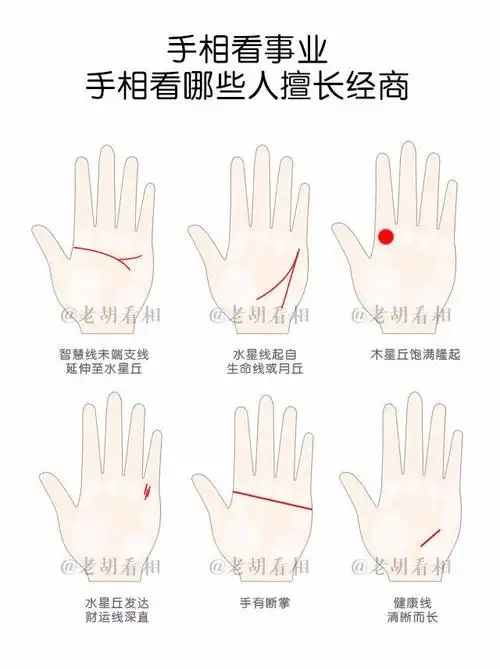 手相看事业
手相看哪些人擅长经商

@老胡看相
智慧线末端支线
延伸至水星丘

@老胡看相
水星线起自
生命线或月丘

@老胡看相
木星丘饱满隆起

@老胡看相
水星丘发达
财运线深直

@老胡看相
手有断掌

@老胡看相
健康线
清晰而长