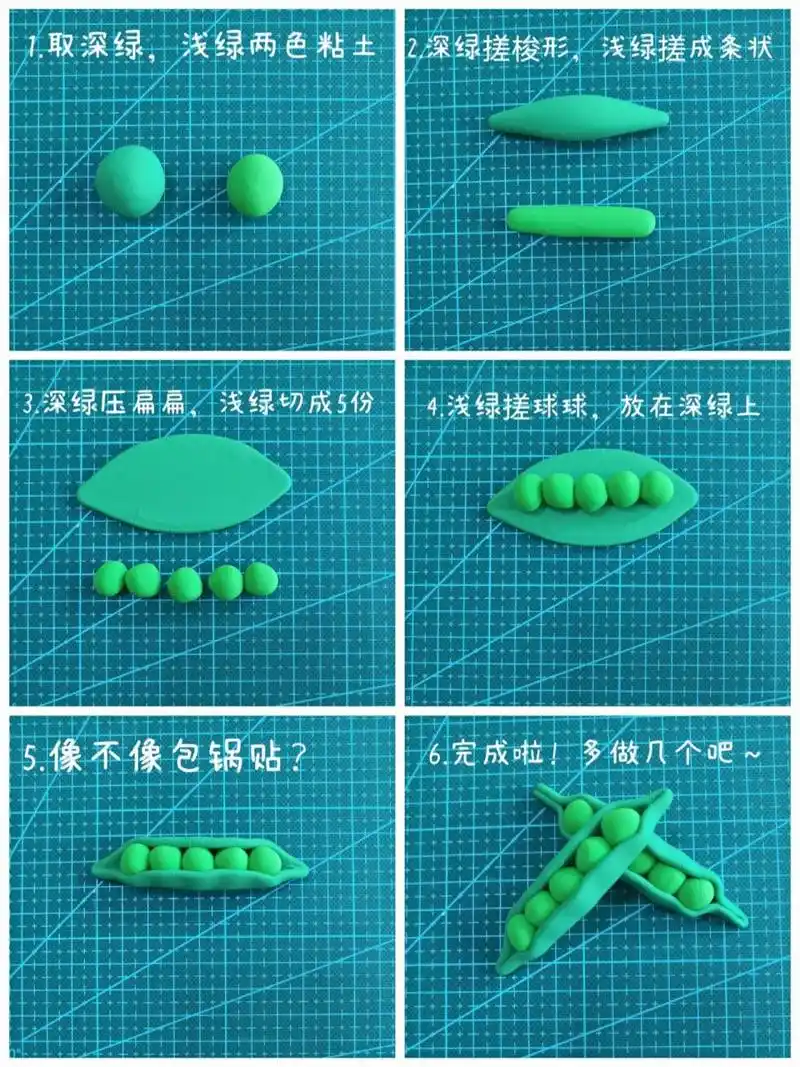 1.取深绿，浅绿两色粘土

2.深绿搓梭形，浅绿搓成条状

3.深绿压扁扁，浅绿切成5份

4.浅绿搓球球，放在深绿上

5.像不像包锅贴？

6.完成啦！多做几个吧~