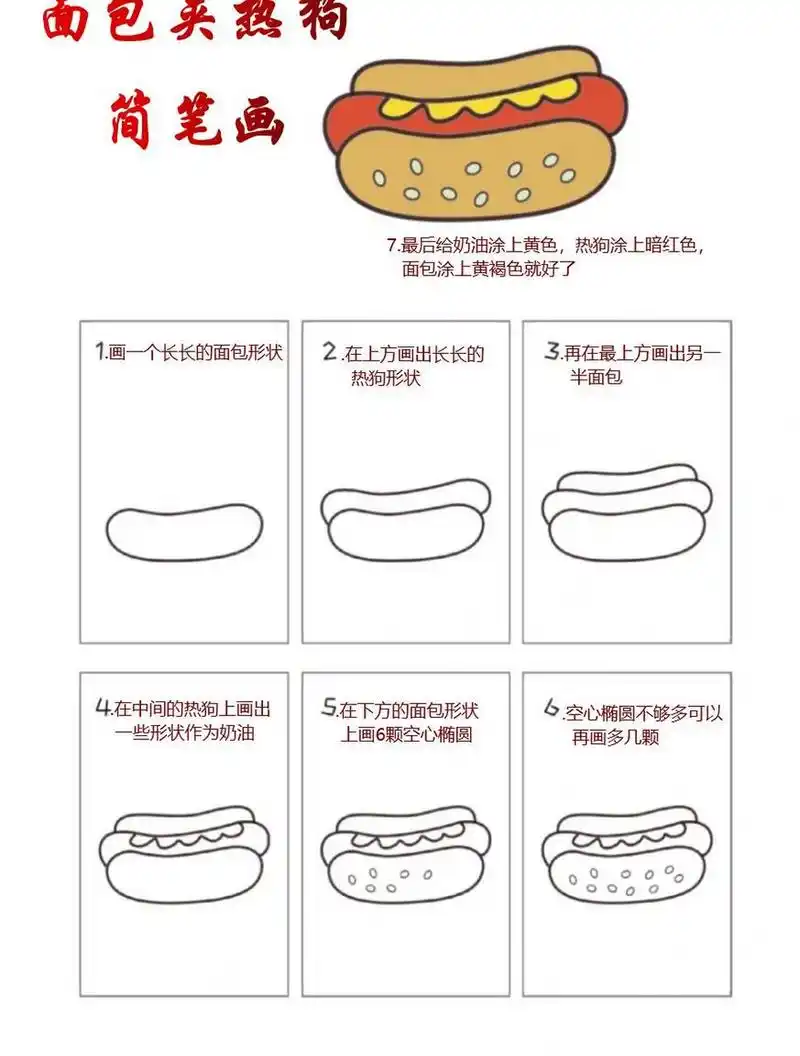 面包夹热狗

简笔画

7.最后给奶油涂上黄色，热狗涂上暗红色，面包涂上黄褐色就好了

1.画一个长长的面包形状

2.在上方画出长长的热狗形状

3.再在最上方画出另一半面包

4.在中间的热狗上画出一些形状作为奶油

5.在下方的面包形状上画6颗空心椭圆

6.空心椭圆不够多可以再画多几颗