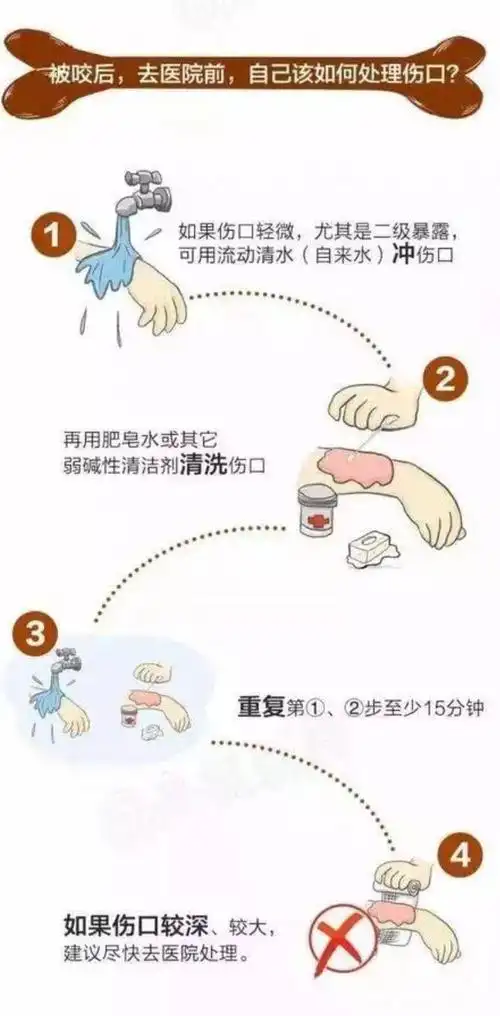 被咬后，去医院前，自己该如何处理伤口？

1

如果伤口轻微，尤其是二级暴露，可用流动清水（自来水）冲伤口

2

再用肥皂水或其它弱碱性清洁剂清洗伤口

3

重复第①、②步至少15分钟

4

如果伤口较深、较大，建议尽快去医院处理。