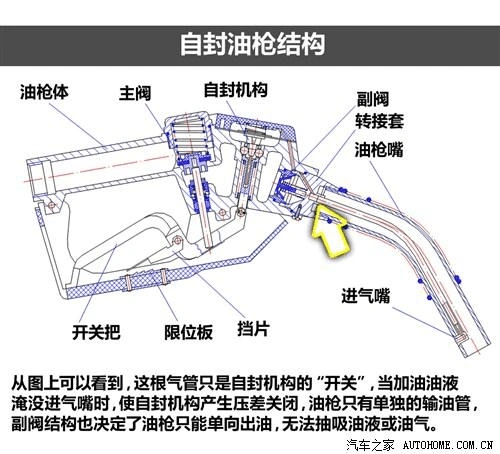 自封油枪结构

油枪体

主阀

自封机构

副阀

转接套

油枪嘴

进气嘴

开关把

限位板

挡片

从图上可以看到，这根气管只是自封机构的“开关”，当加油油液淹没进气嘴时，使自封机构产生压差关闭，油枪只有单独的输油管，副阀结构也决定了油枪只能单向出油，无法抽吸油液或油气。

汽车之家 AUTOHOME.COM.CN