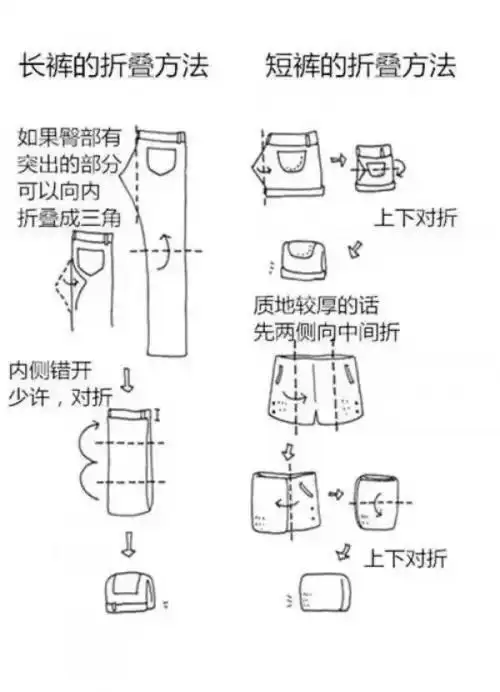 长裤的折叠方法

如果臀部有突出的部分可以向内折叠成三角

内侧错开少许，对折

短裤的折叠方法

上下对折

质地较厚的话先两侧向中间折

上下对折