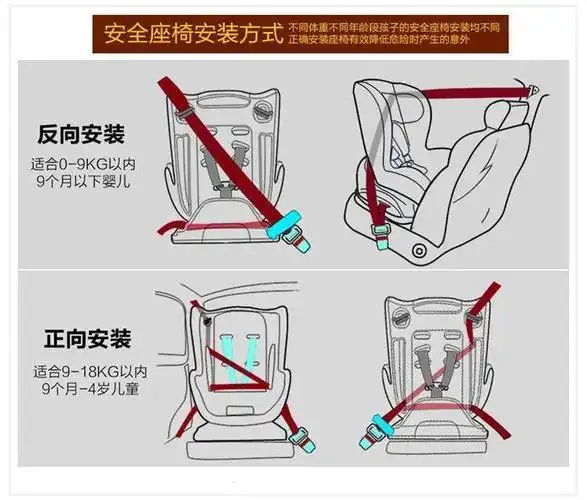 安全座椅安装方式 不同体重不同年龄段孩子的安全座椅安装均不同
正确安装座椅有效降低危险时产生的意外

反向安装
适合0-9KG以内
9个月以下婴儿

正向安装
适合9-18KG以内
9个月-4岁儿童