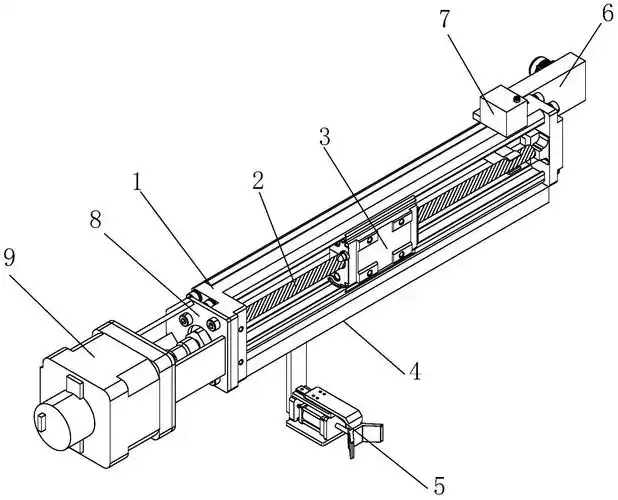 7
6
3
1
2
8
9
4
5