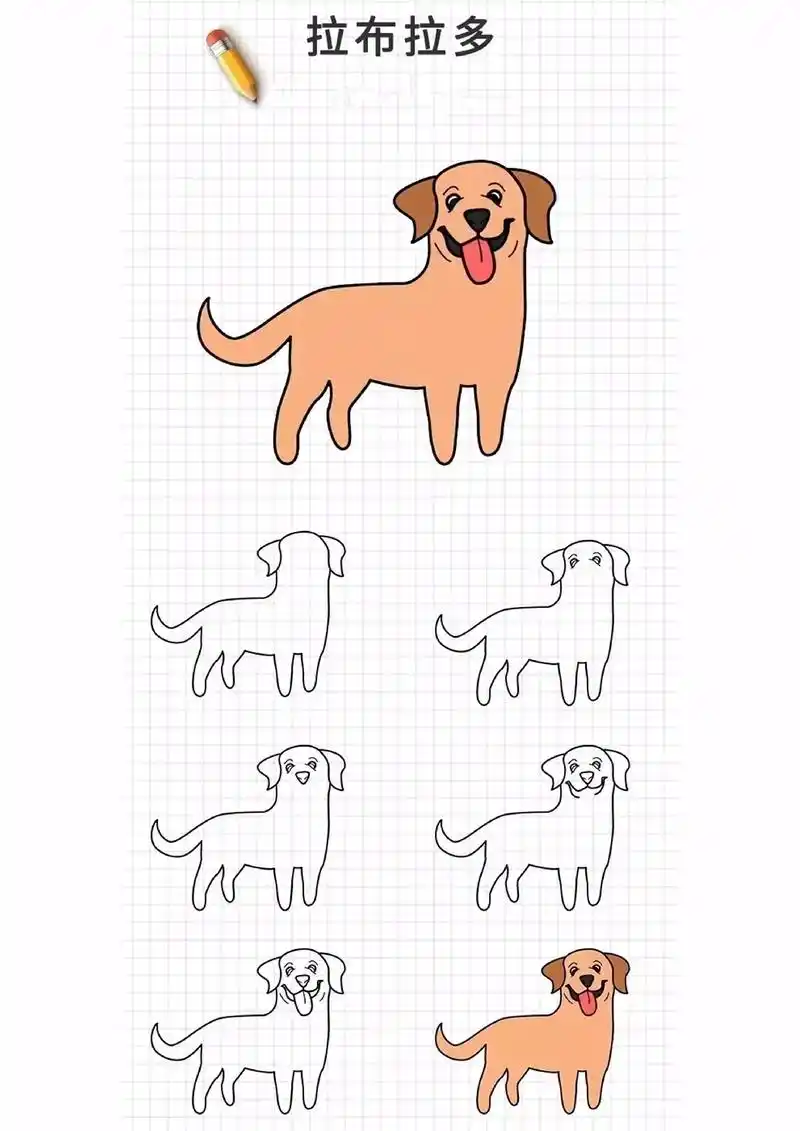 拉布拉多