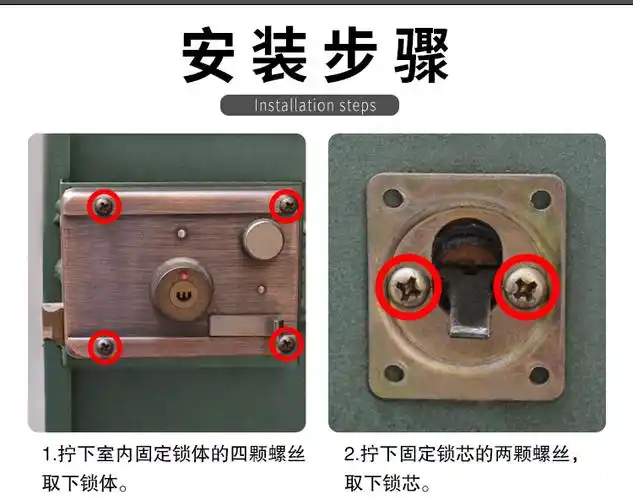 安装步骤

Installation steps

1.拧下室内固定锁体的四颗螺丝取下锁体。

2.拧下固定锁芯的两颗螺丝，取下锁芯。