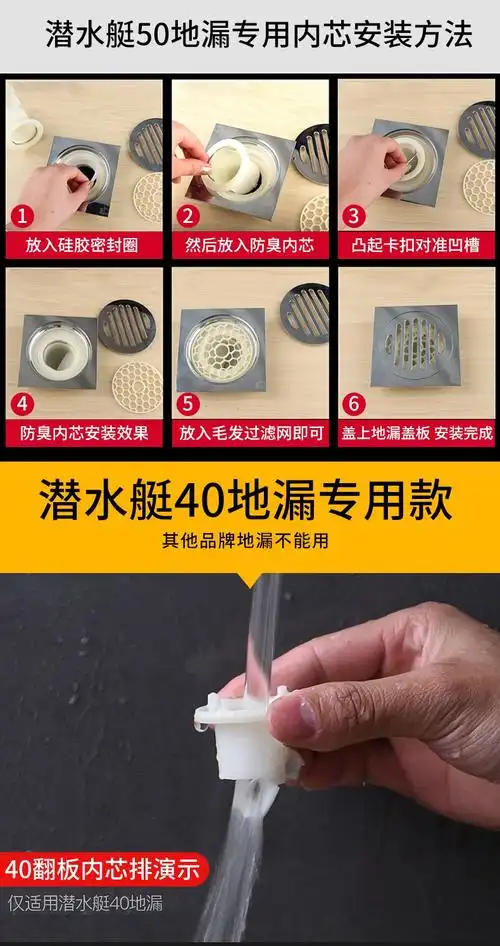 潜水艇50地漏专用内芯安装方法

1 放入硅胶密封圈

2 然后放入防臭内芯

3 凸起卡扣对准凹槽

4 防臭内芯安装效果

5 放入毛发过滤网即可

6 盖上地漏盖板 安装完成

潜水艇40地漏专用款

其他品牌地漏不能用

40翻板内芯排演示

仅适用潜水艇40地漏