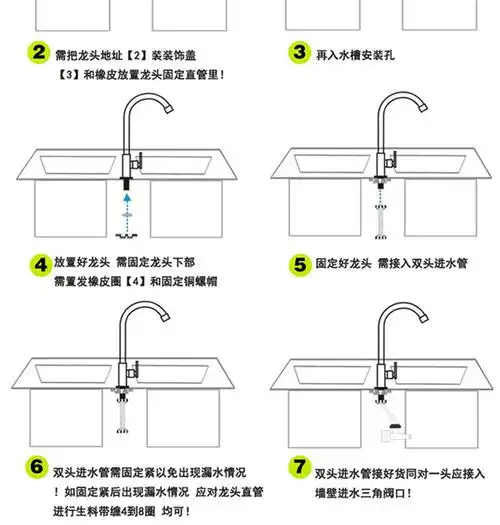 2 需把龙头地址【2】装装饰盖【3】和橡皮放置龙头固定直管里！

3 再入水槽安装孔

4 放置好龙头 需固定龙头下部 需置发橡皮圈【4】和固定铜螺帽

5 固定好龙头 需接入双头进水管

6 双头进水管需固定紧以免出现漏水情况！如固定紧后出现漏水情况 应对龙头直管进行生料带缠4到8圈 均可！

7 双头进水管接好货同对一头应接入墙壁进水三角阀口！